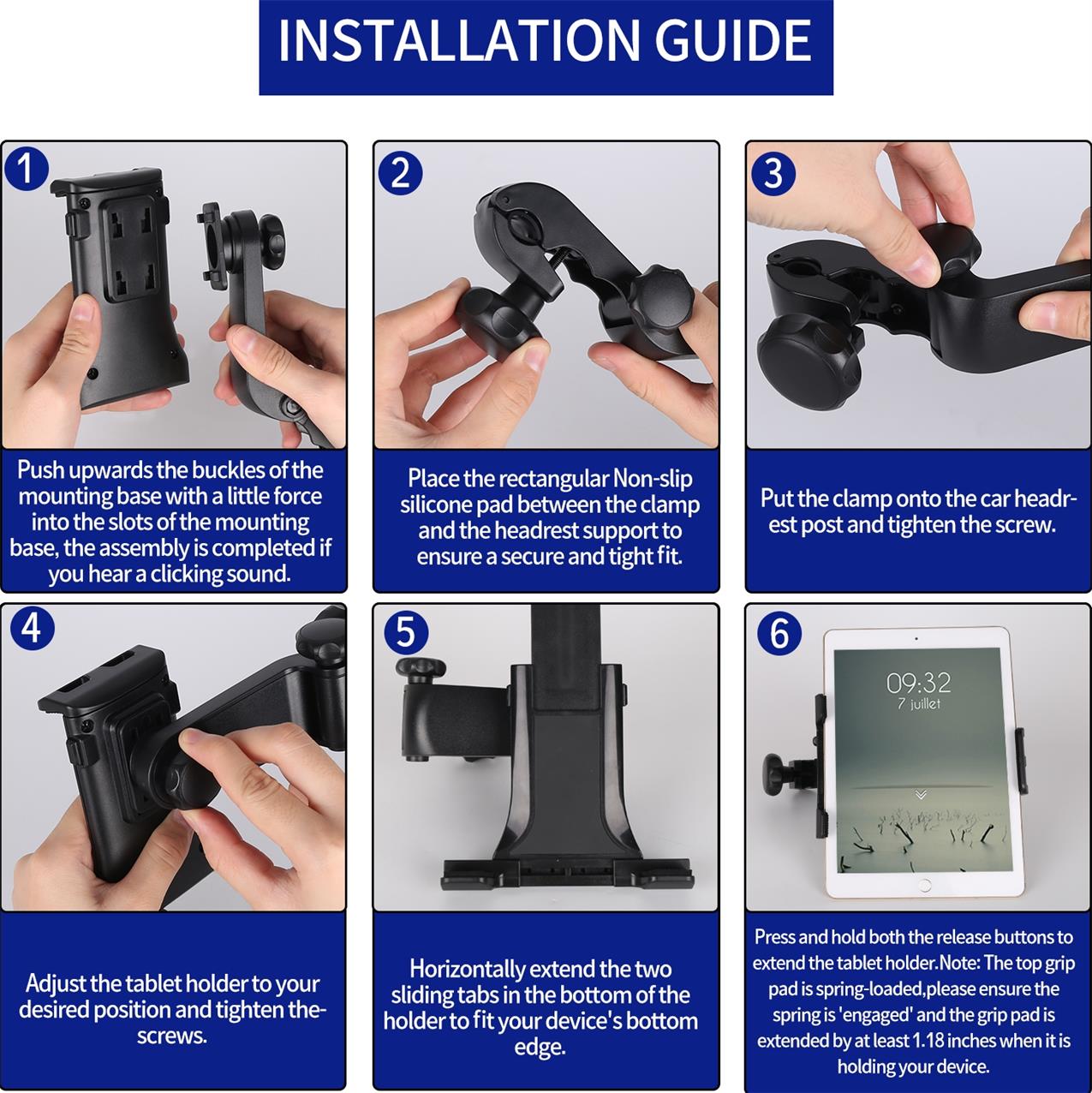 INSTALLATION GUIDE

1

Push upwards the buckles of the mounting base with a little force into the slots of the mounting base, the assembly is completed if you hear a clicking sound.

2

Place the rectangular Non-slip silicone pad between the clamp and the headrest support to ensure a secure and tight fit.

3

Put the clamp onto the car headrest post and tighten the screw.

4

Adjust the tablet holder to your desired position and tighten the-screws.

5

Horizontally extend the two sliding tabs in the bottom of the holder to fit your device's bottom edge.

6

09:32
7 juillet

Press and hold both the release buttons to extend the tablet holder.Note: The top grip pad is spring-loaded,please ensure the spring is 'engaged' and the grip pad is extended by at least 1.18 inches when it is holding your device.